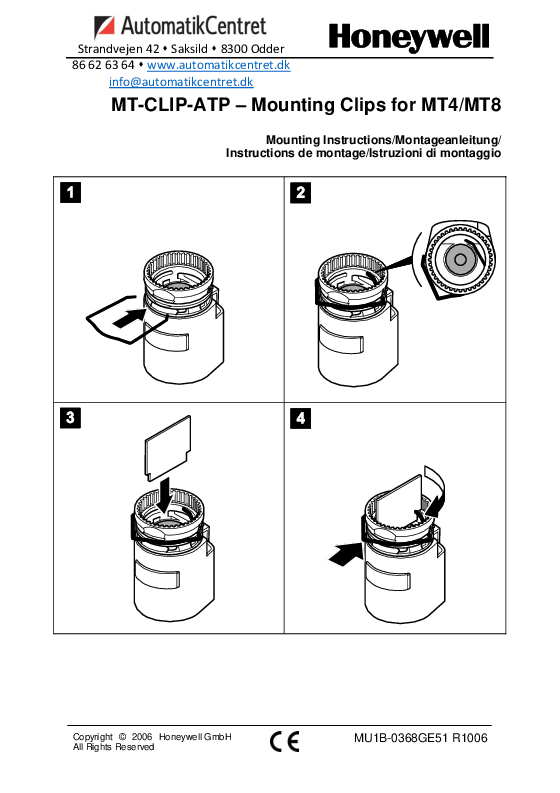 AutomatikCentret
Strandvejen 42 • Saksild • 8300 Odder
86 62 63 64 • www.automatikcentret.dk
info@automatikcentret.dk

Honeywell

MT-CLIP-ATP – Mounting Clips for MT4/MT8

Mounting Instructions/Montageanleitung/
Instructions de montage/Istruzioni di montaggio

1

2

3

4

Copyright © 2006 Honeywell GmbH
All Rights Reserved

CE

MU1B-0368GE51 R1006